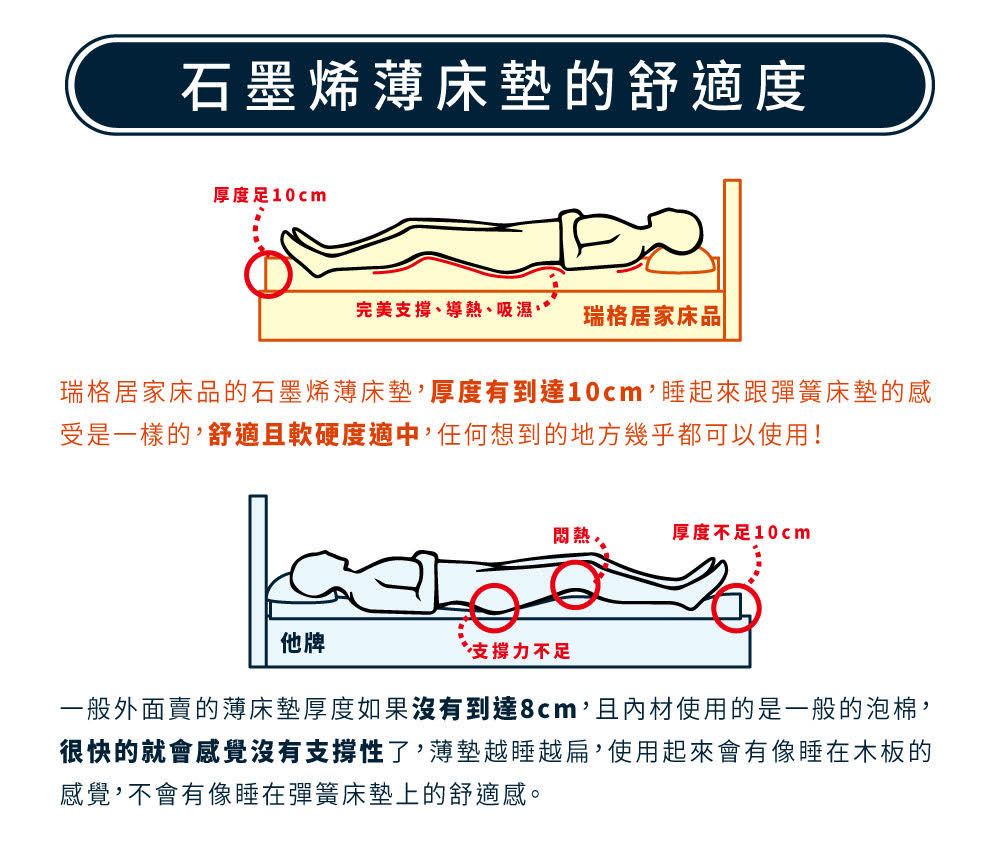 石墨烯薄床墊的舒適度

厚度足10cm

完美支撐、導熱、吸濕

瑞格居家床品

瑞格居家床品的石墨烯薄床墊，厚度有到達10cm，睡起來跟彈簧床墊的感受是一樣的，舒適且軟硬度適中，任何想到的地方幾乎都可以使用！

悶熱

厚度不足10cm

他牌

支撐力不足

一般外面賣的薄床墊厚度如果沒有到達8cm，且內材使用的是一般的泡棉，很快的就會感覺沒有支撐性了，薄墊越睡越扁，使用起來會有像睡在木板的感覺，不會有像睡在彈簧床墊上的舒適感。